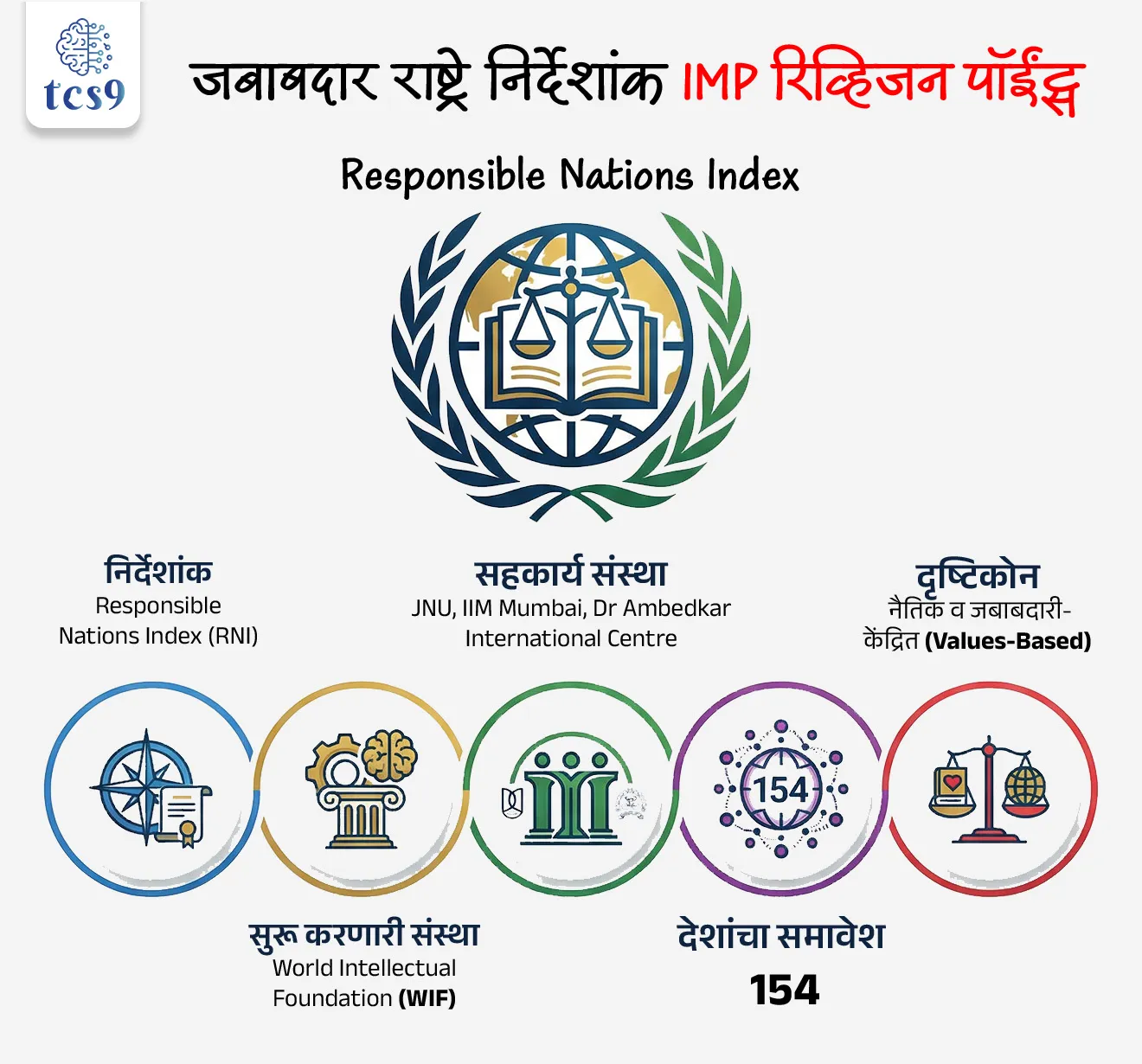 tcs9

जबाबदार राष्ट्रे निर्देशांक IMP रिव्हिजन पॉईंट्स

Responsible Nations Index

निर्देशांक
Responsible Nations Index (RNI)

सहकार्य संस्था
JNU, IIM Mumbai, Dr Ambedkar International Centre

दृष्टिकोन
नैतिक व जबाबदारी-केंद्रित (Values-Based)

154

सुरू करणारी संस्था
World Intellectual Foundation (WIF)

देशांचा समावेश
154