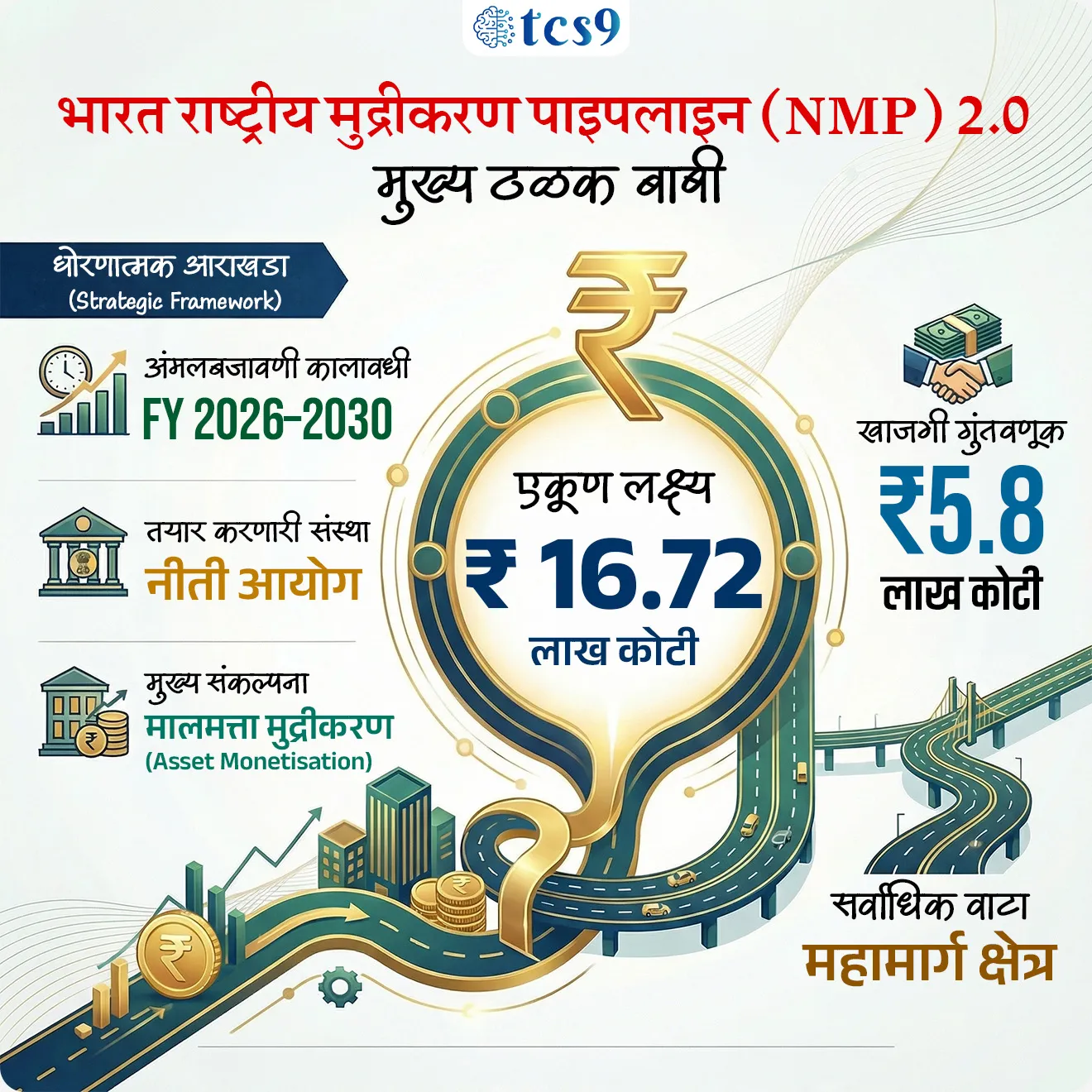 tcs9

भारत राष्ट्रीय मुद्रीकरण पाइपलाइन (NMP) 2.0
मुख्य ठळक बाबी

धोरणात्मक आराखडा
(Strategic Framework)

अंमलबजावणी कालावधी
FY 2026-2030

तयार करणारी संस्था
नीती आयोग

मुख्य संकल्पना
मालमत्ता मुद्रीकरण
(Asset Monetisation)

₹

एकूण लक्ष्य
₹ 16.72
लाख कोटी

खाजगी गुंतवणूक
₹5.8
लाख कोटी

सर्वाधिक वाटा
महामार्ग क्षेत्र